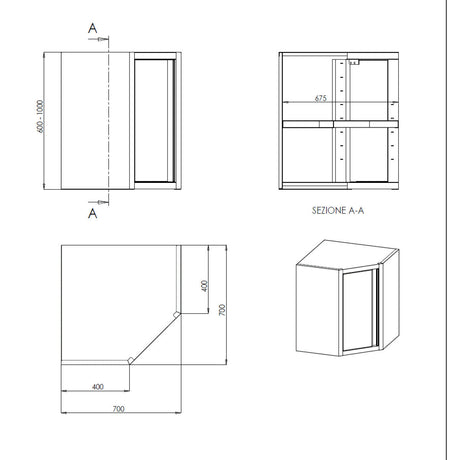 A

600 - 1000

A

675

SEZIONE A-A

400

700

400

700