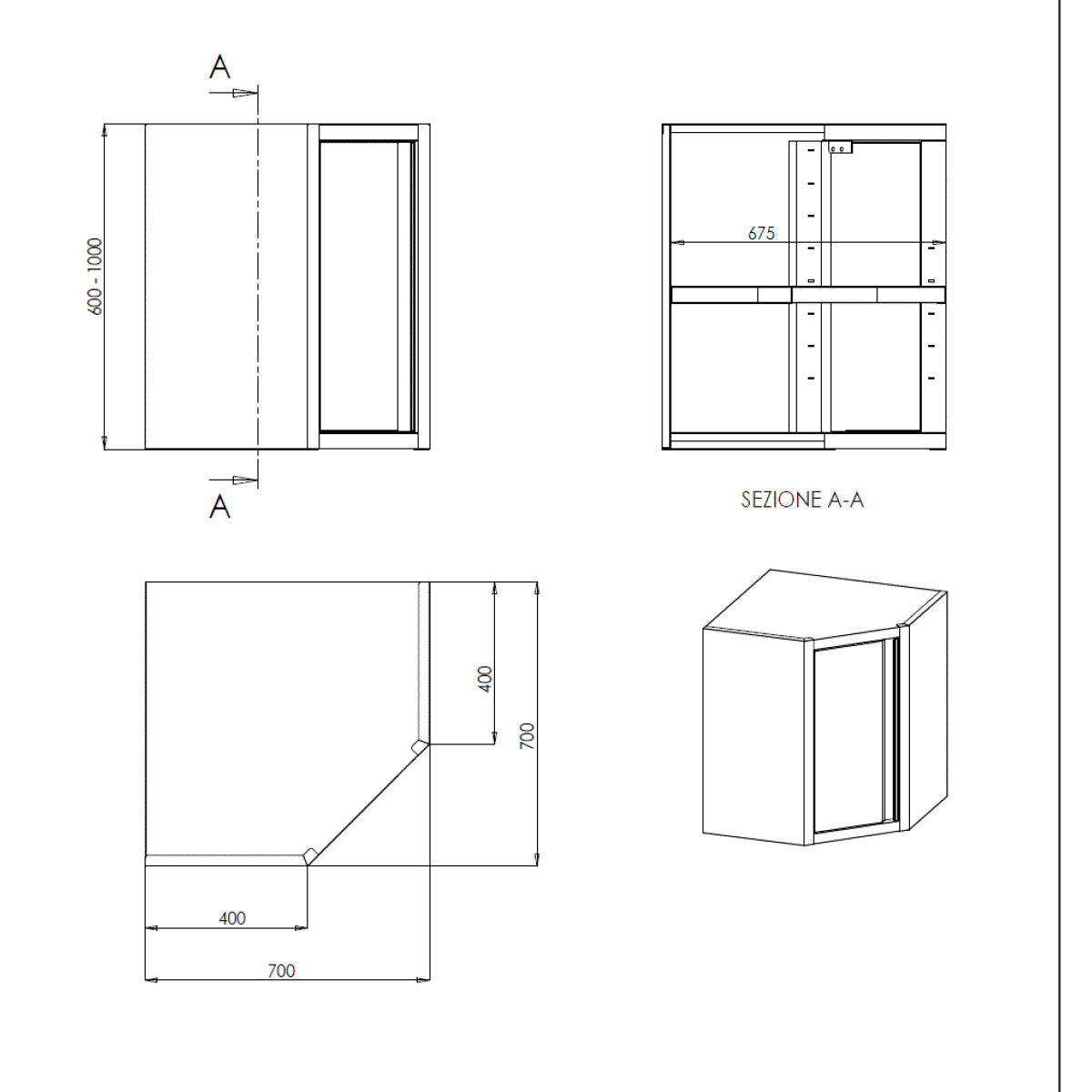 A

600 - 1000

A

675

SEZIONE A-A

400

700

400

700