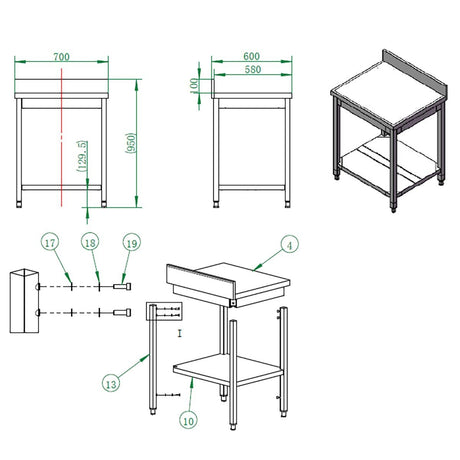 700

(129.5)

(950)

600

580

100

17

18

19

4

I

13

10