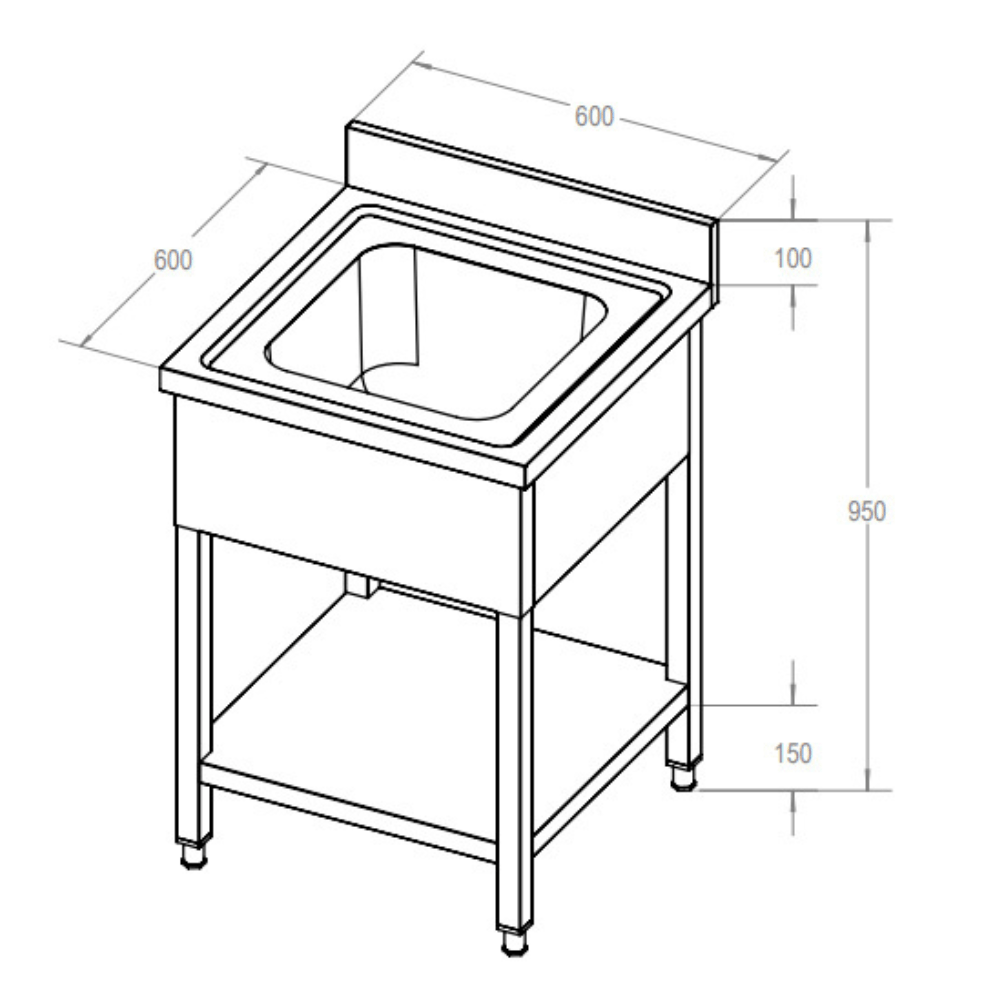 600
600
100
950
150