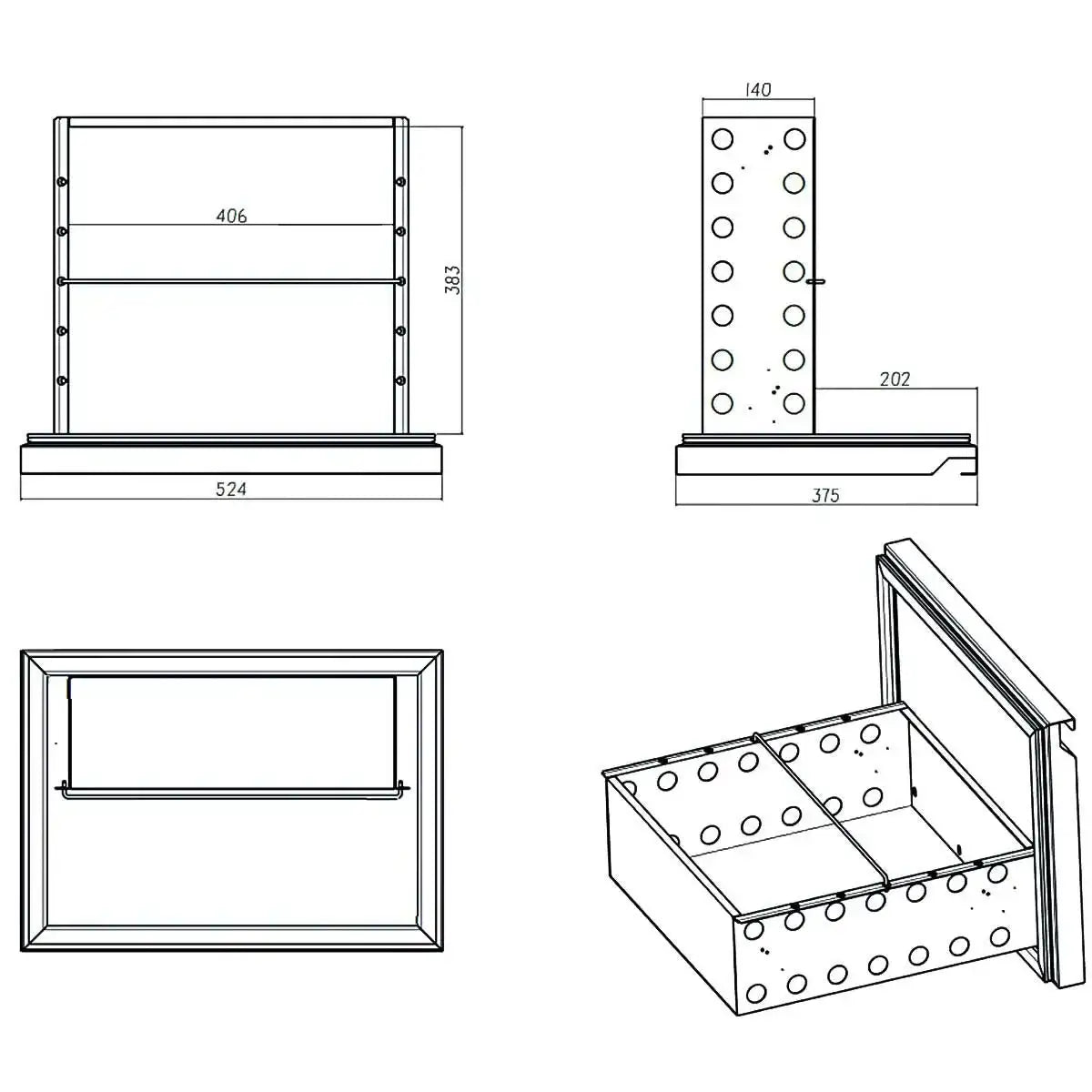 406
383
524
140
202
375