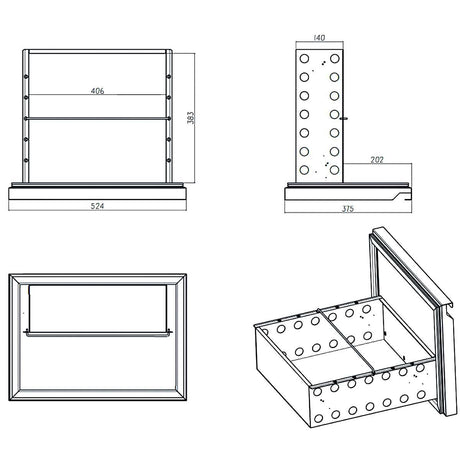 406

383

524

140

202

375