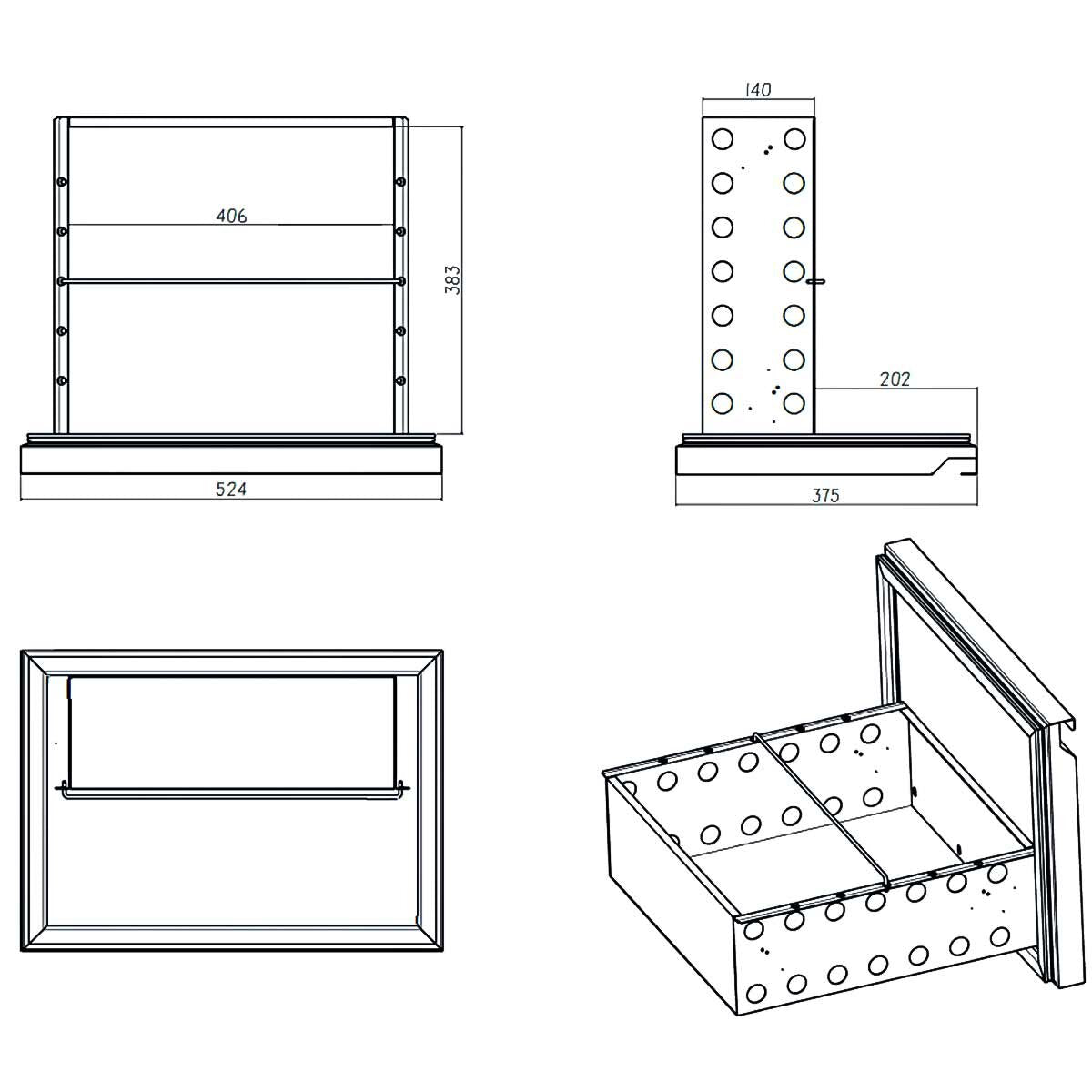 406

383

524

140

202

375