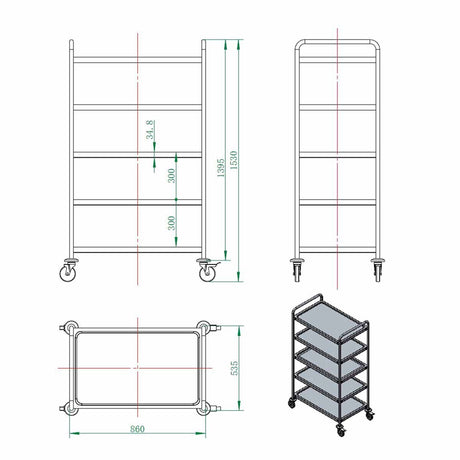 34.8
300
300
1395
1530
535
860