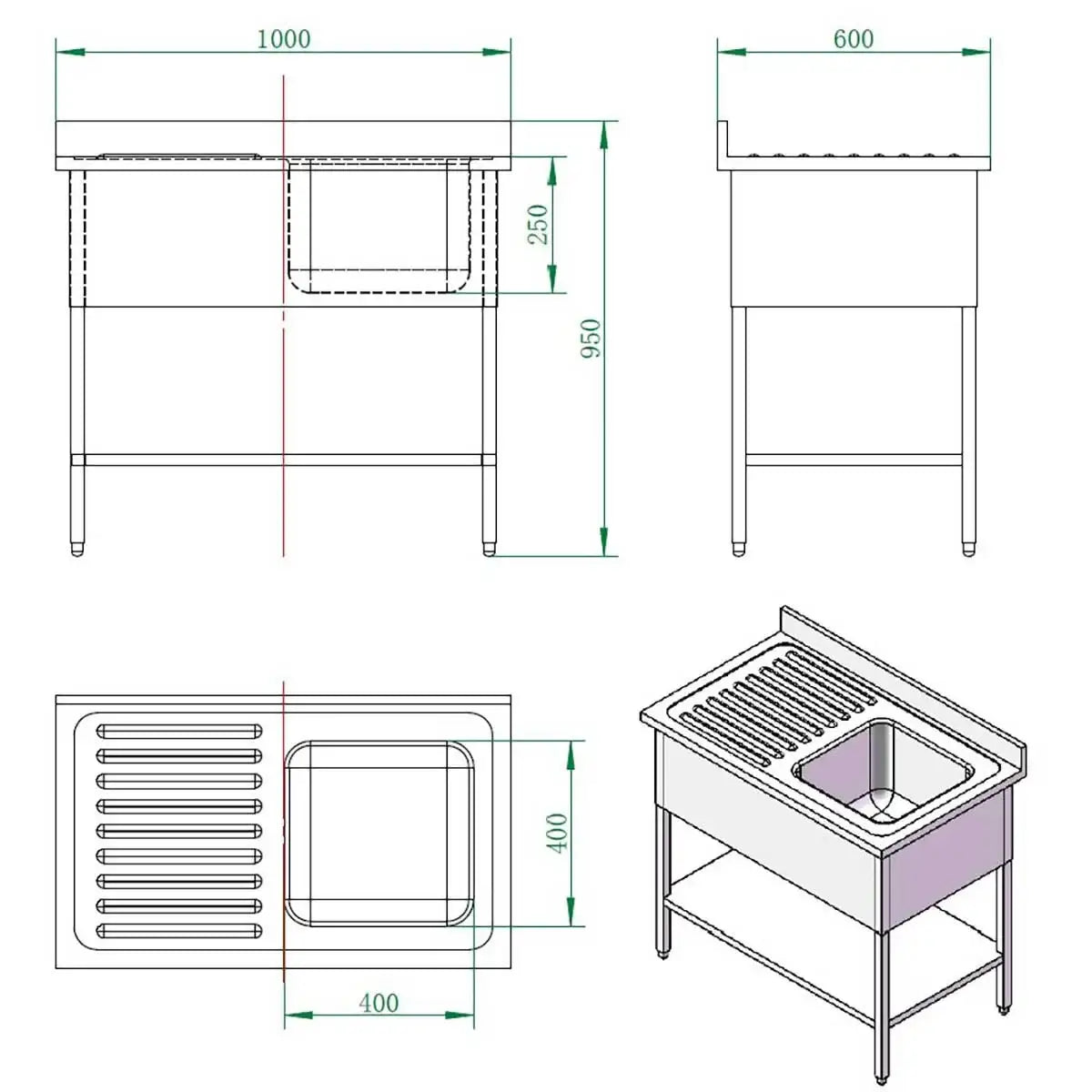 1000

600

250

950

400

400