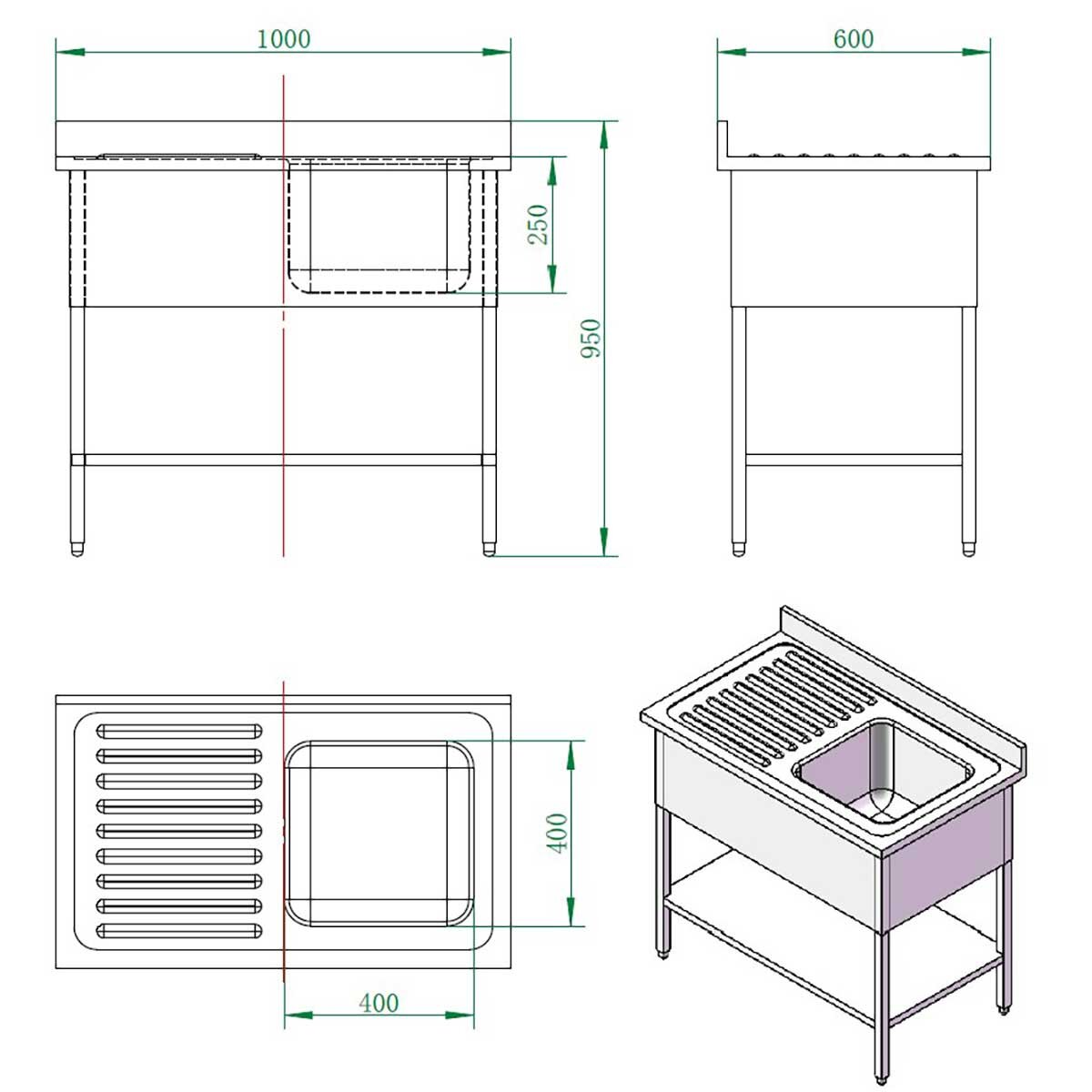 1000

600

250

950

400

400